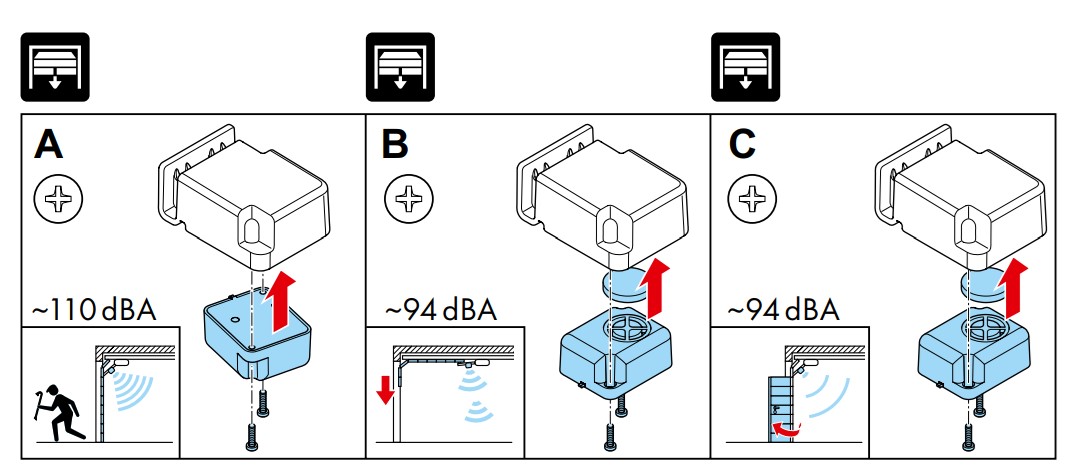 A

~110 dBA

B

~94 dBA

C

~94 dBA