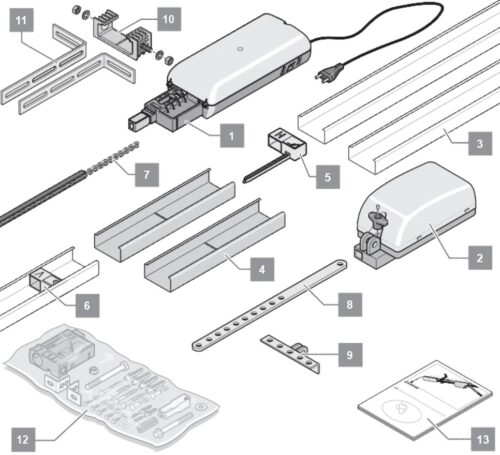 11

10

1

3

7

5

2

4

6

8

9

12

13